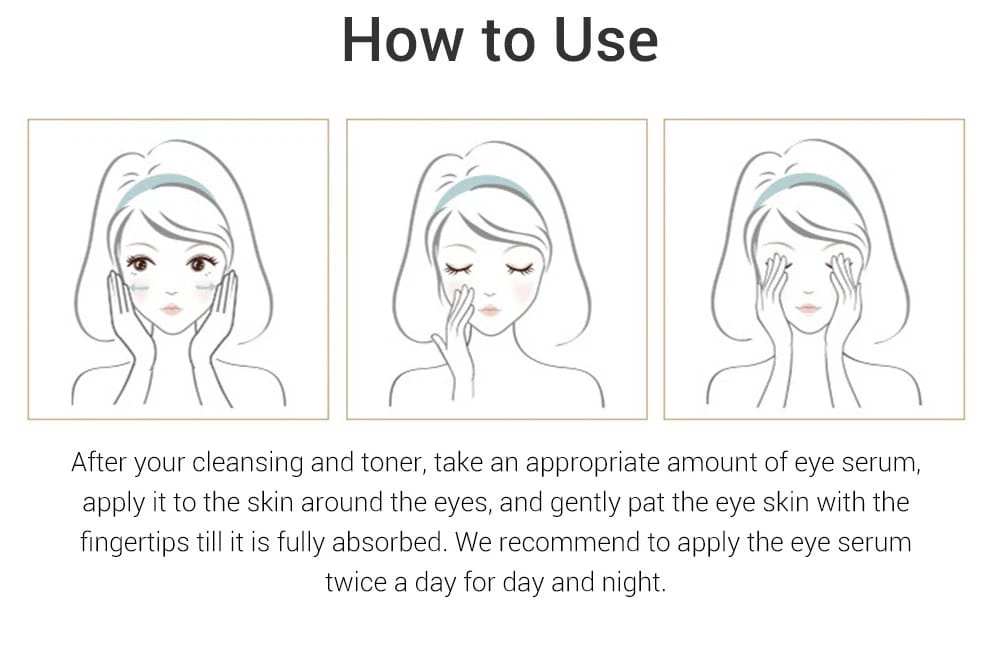 How to Use

After your cleansing and toner, take an appropriate amount of eye serum, apply it to the skin around the eyes, and gently pat the eye skin with the fingertips till it is fully absorbed. We recommend to apply the eye serum twice a day for day and night.